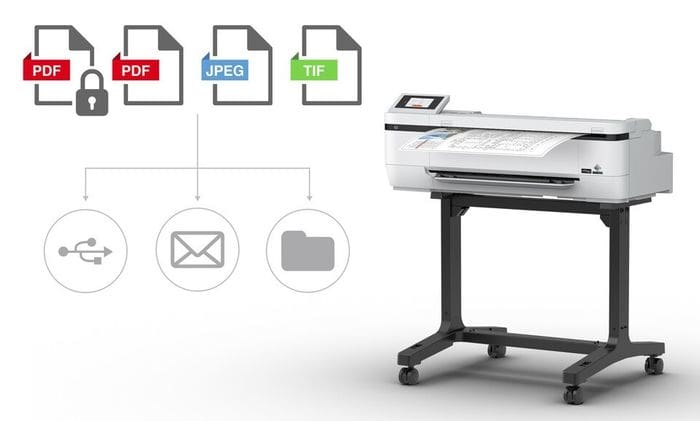 PDF PDF JPEG TIF