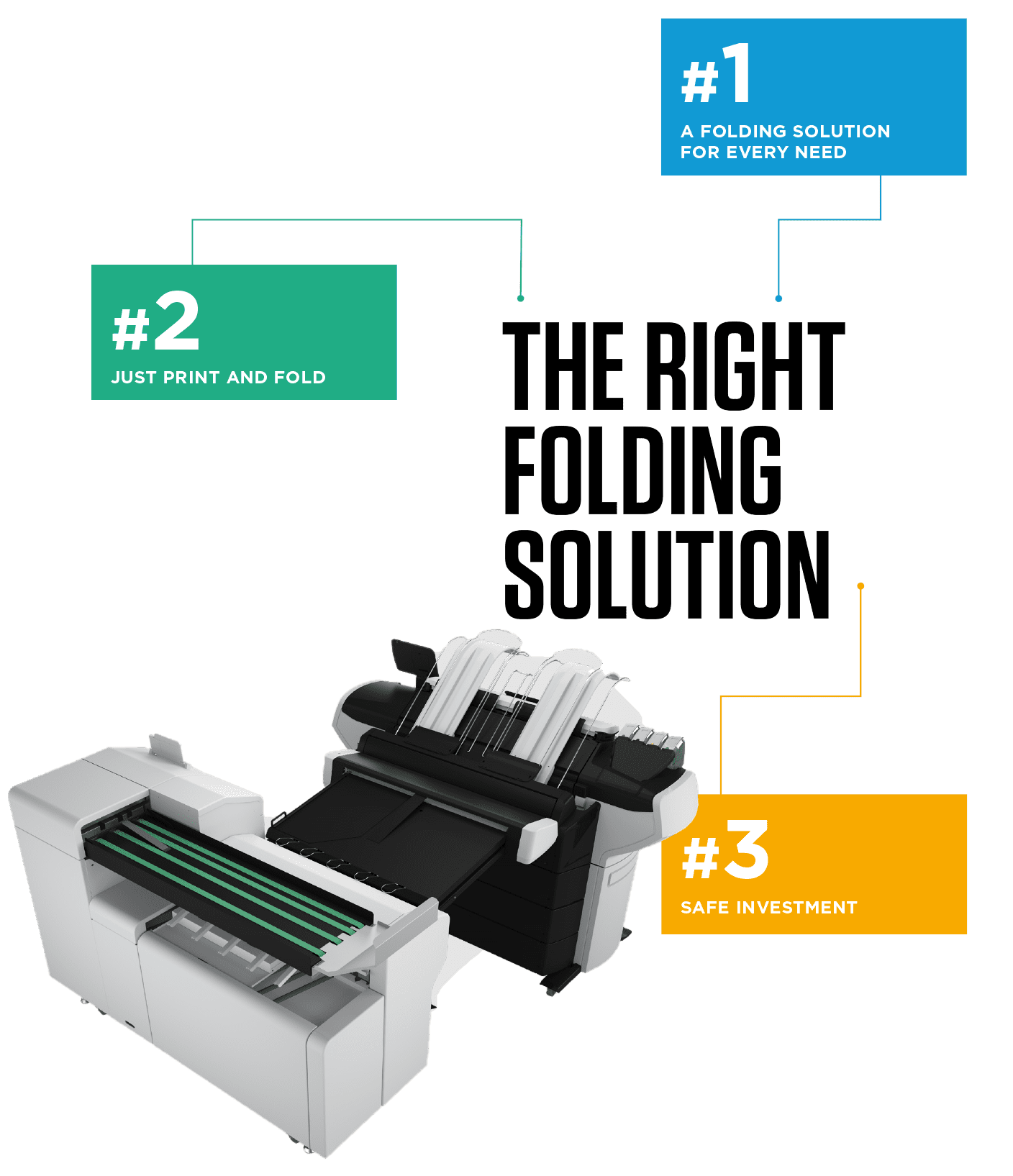 #1

A FOLDING SOLUTION FOR EVERY NEED

#2

JUST PRINT AND FOLD

THE RIGHT FOLDING SOLUTION

#3

SAFE INVESTMENT