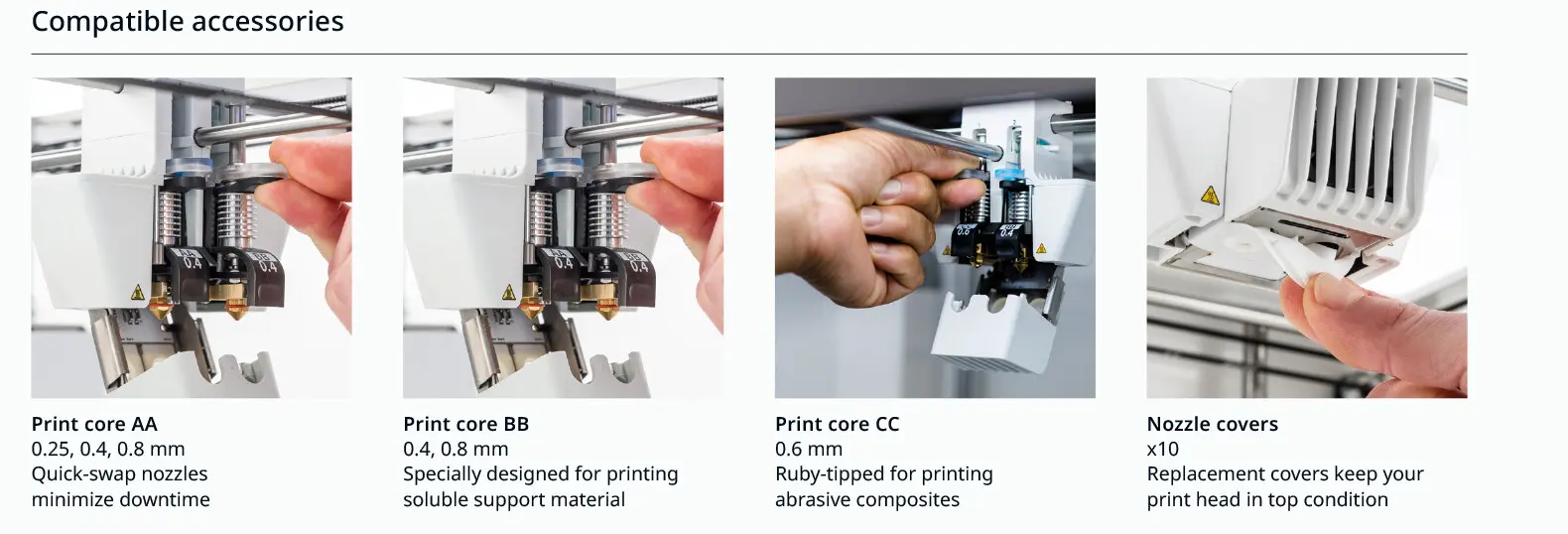 Compatible accessories

Print core AA
0.25, 0.4, 0.8 mm
Quick-swap nozzles minimize downtime

Print core BB
0.4, 0.8 mm
Specially designed for printing soluble support material

Print core CC
0.6 mm
Ruby-tipped for printing abrasive composites

Nozzle covers
x10
Replacement covers keep your print head in top condition