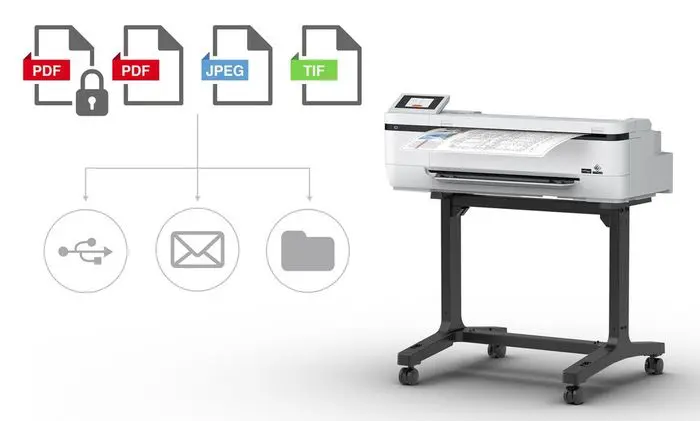 PDF
PDF
JPEG
TIF