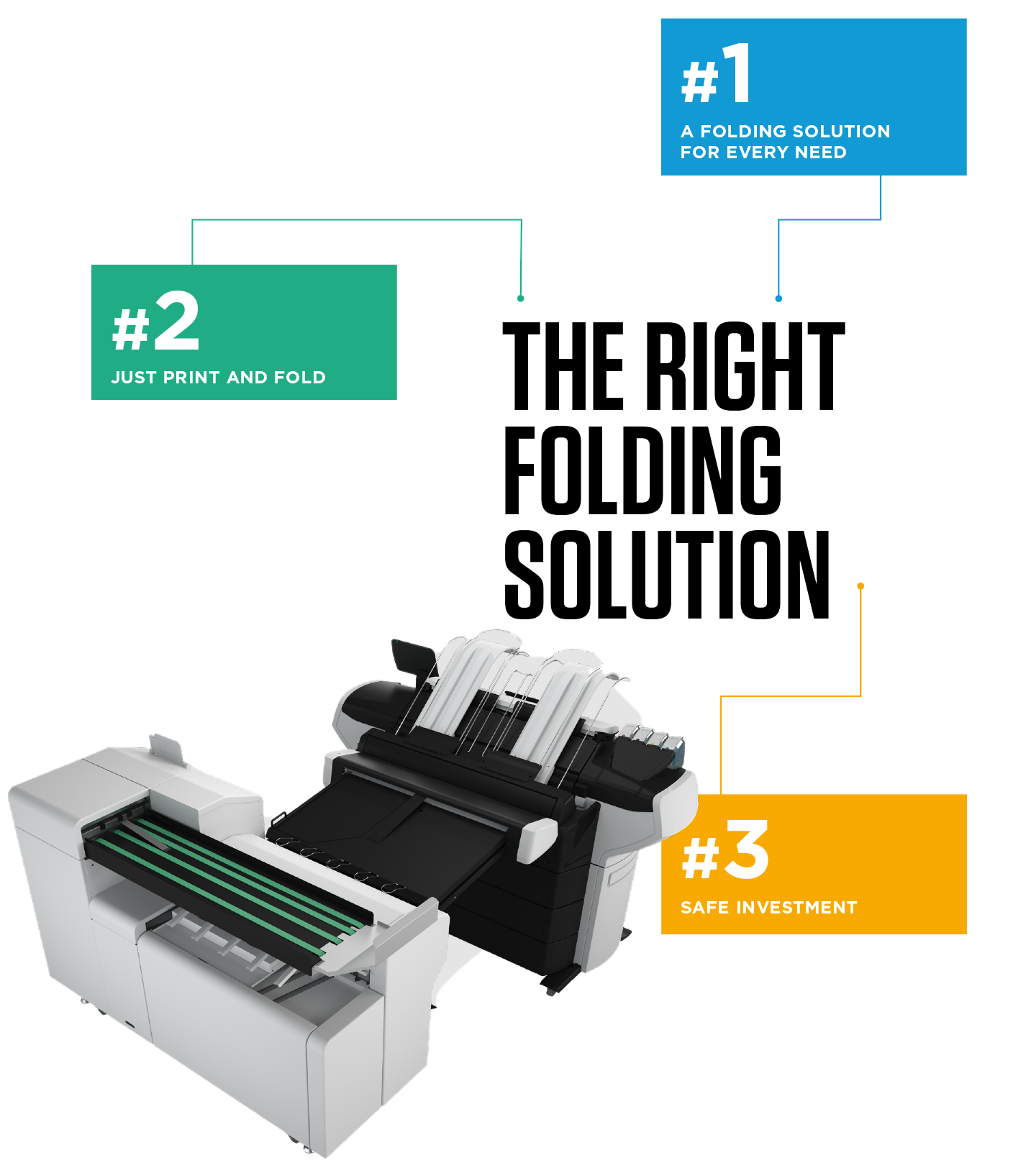 #1
A FOLDING SOLUTION FOR EVERY NEED

#2
JUST PRINT AND FOLD

THE RIGHT FOLDING SOLUTION

#3
SAFE INVESTMENT